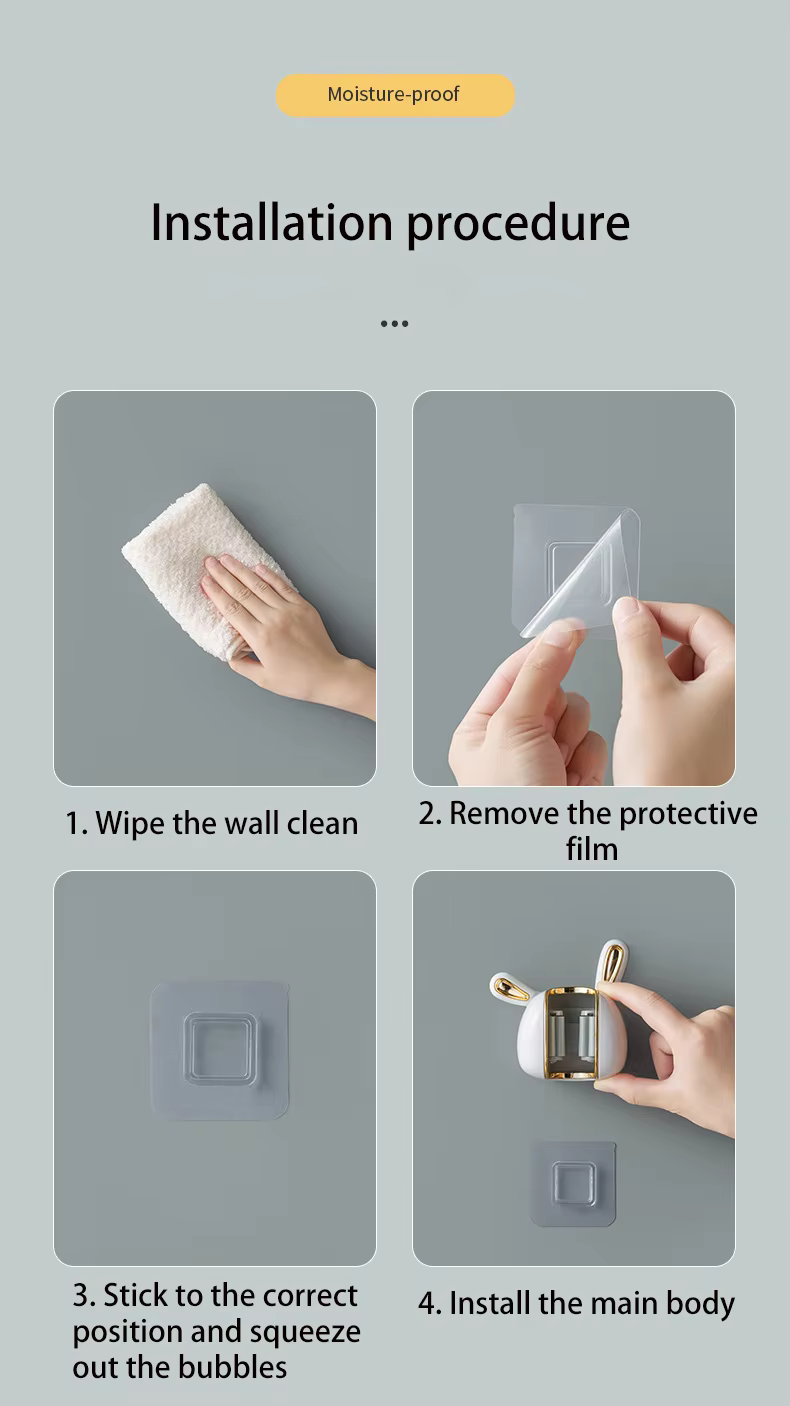 Moisture-proof

Installation procedure

...

1. Wipe the wall clean

2. Remove the protective film

3. Stick to the correct position and squeeze out the bubbles

4. Install the main body