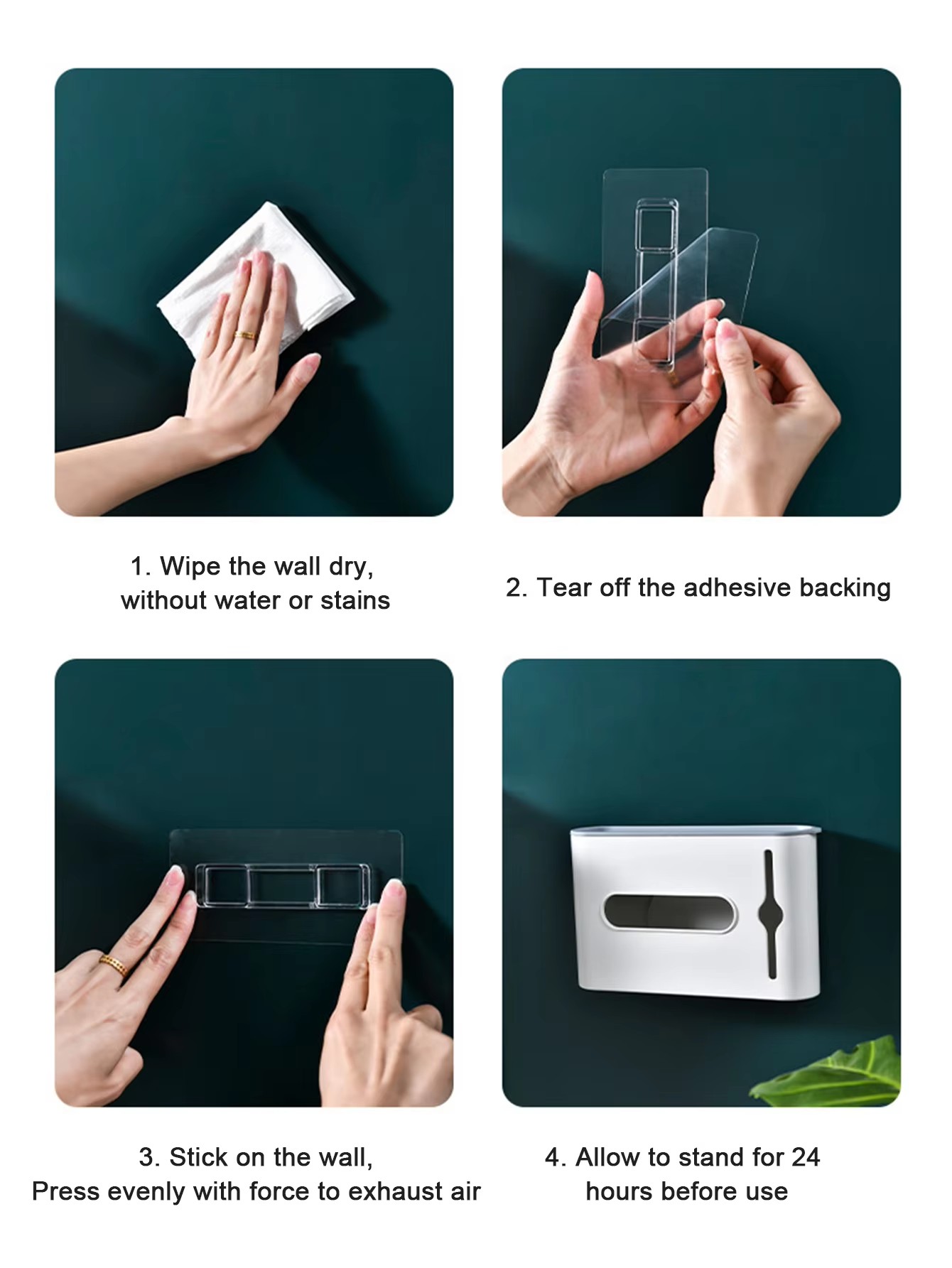 1. Wipe the wall dry, without water or stains

2. Tear off the adhesive backing

3. Stick on the wall, Press evenly with force to exhaust air

4. Allow to stand for 24 hours before use