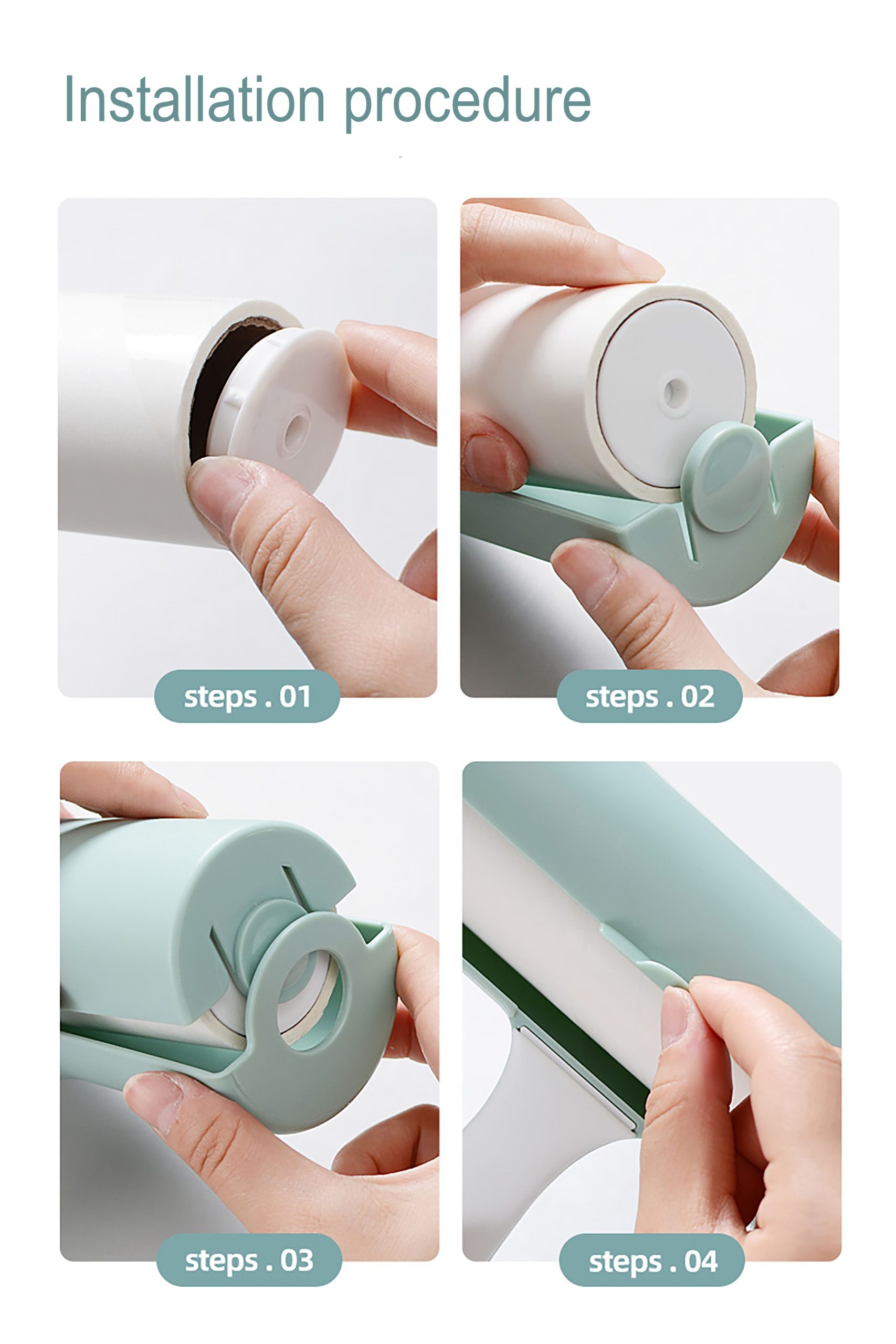 Installation procedure

steps . 01

steps . 02

steps . 03

steps . 04