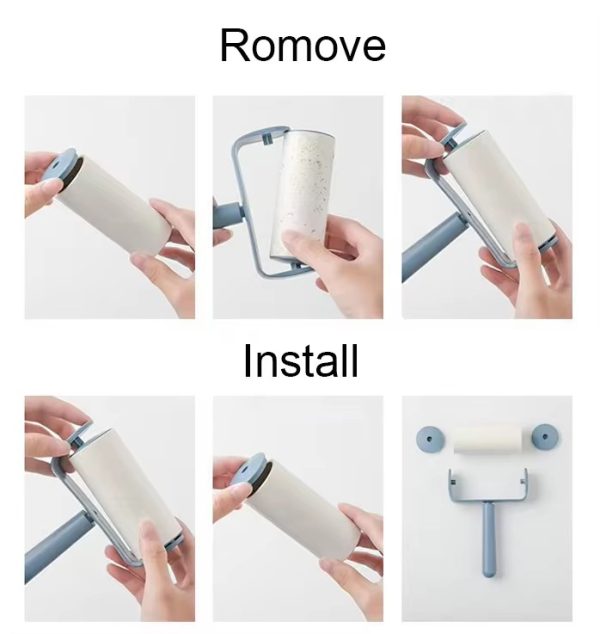 Romove

Install