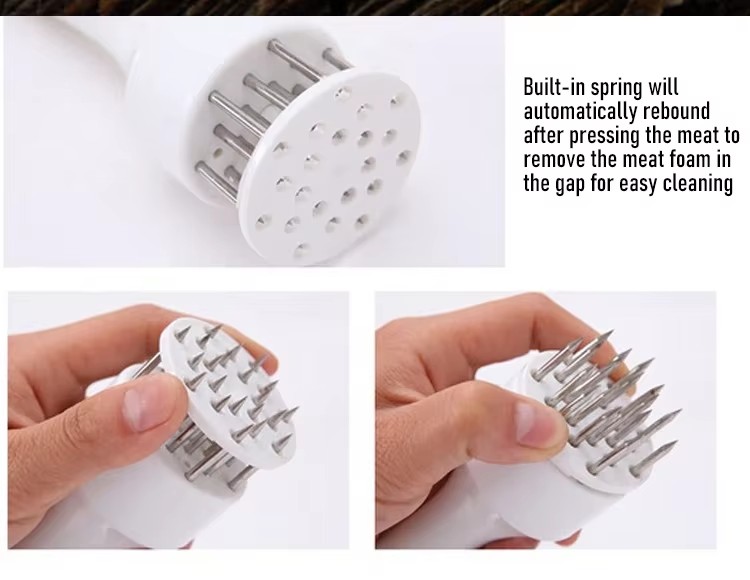 Built-in spring will automatically rebound after pressing the meat to remove the meat foam in the gap for easy cleaning