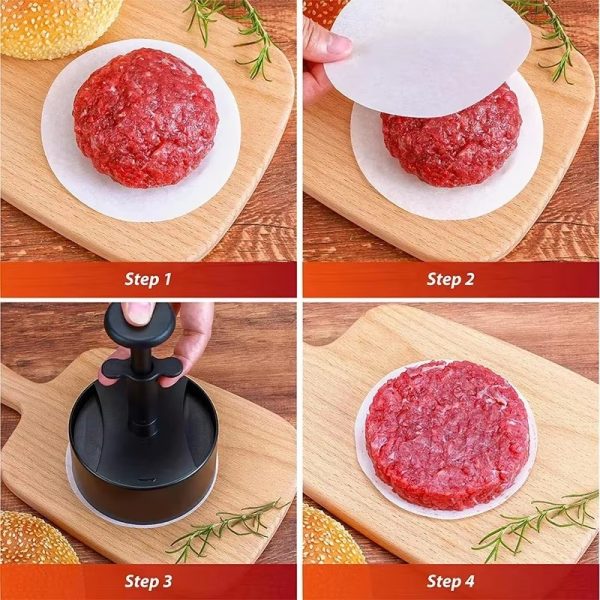 Step 1

Step 2

Step 3

Step 4