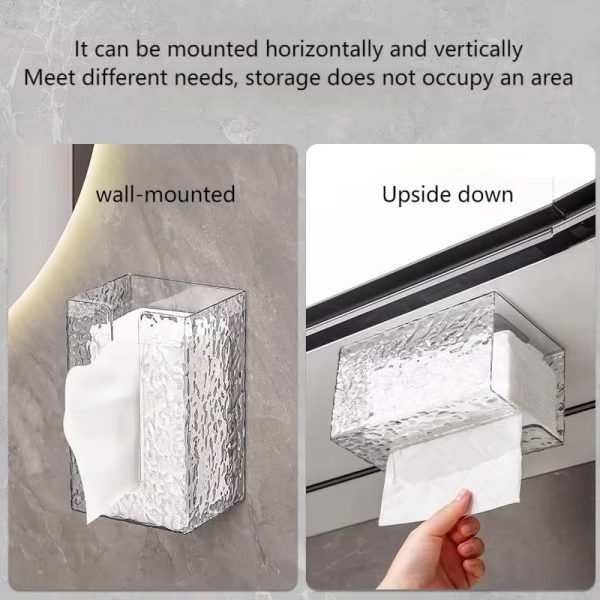 It can be mounted horizontally and vertically
Meet different needs, storage does not occupy an area

wall-mounted

Upside down